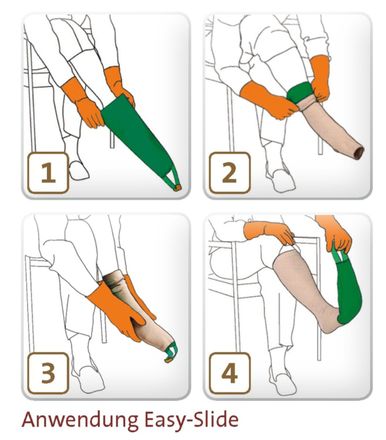 1

2

3

4

Anwendung Easy-Slide